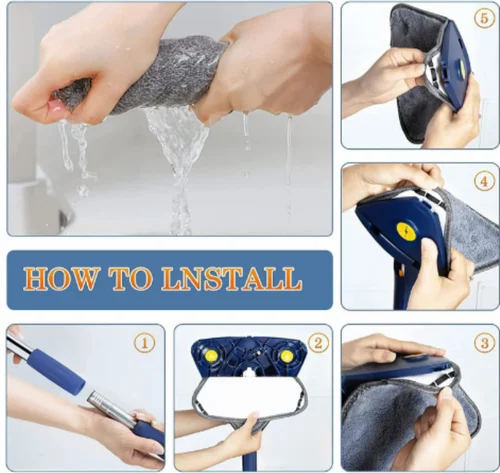 5

4

HOW TO LNSTALL

1

2

3